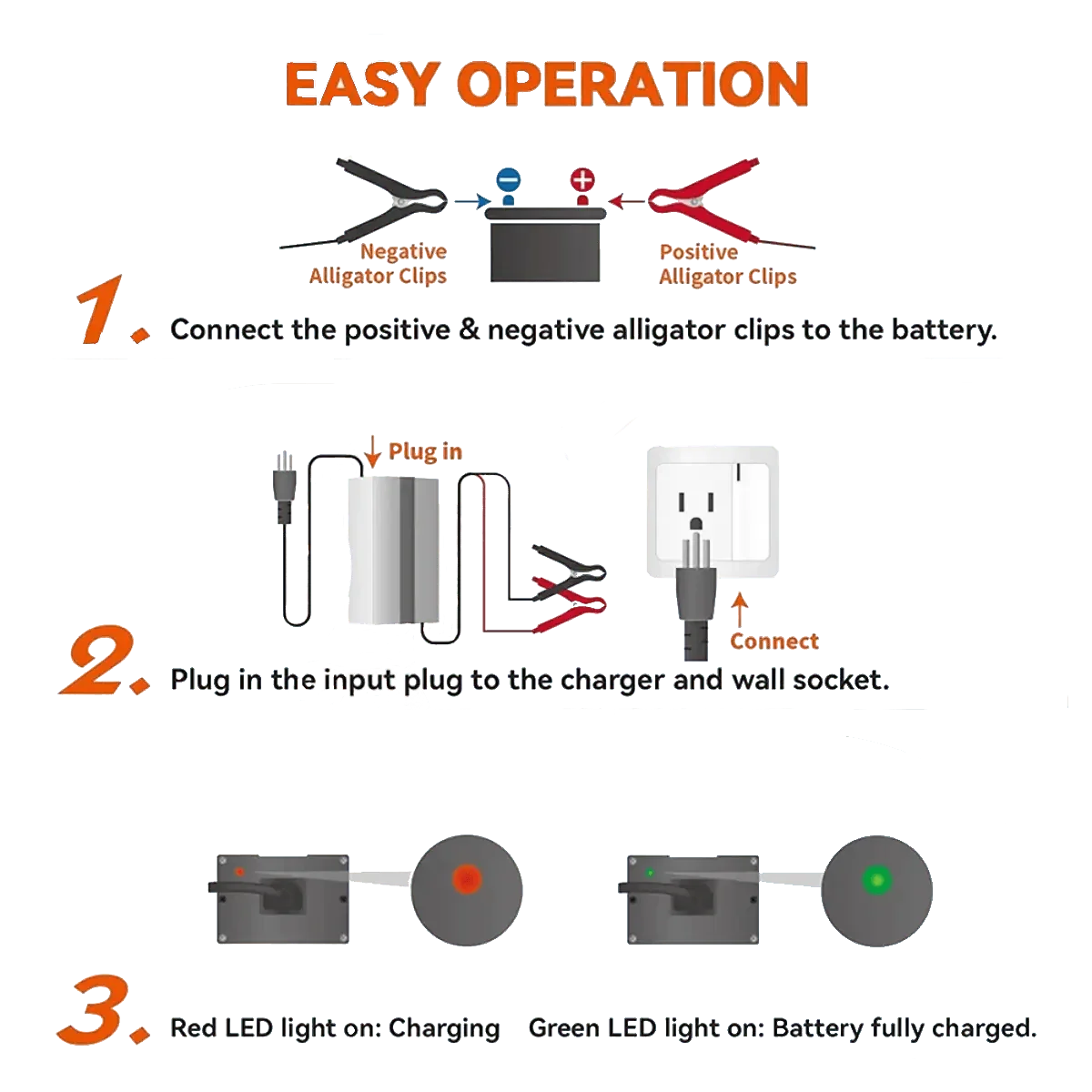 EASY OPERATION

Negative Alligator Clips

Positive Alligator Clips

1. Connect the positive & negative alligator clips to the battery.

Plug in

Connect

2. Plug in the input plug to the charger and wall socket.

3. Red LED light on: Charging Green LED light on: Battery fully charged.