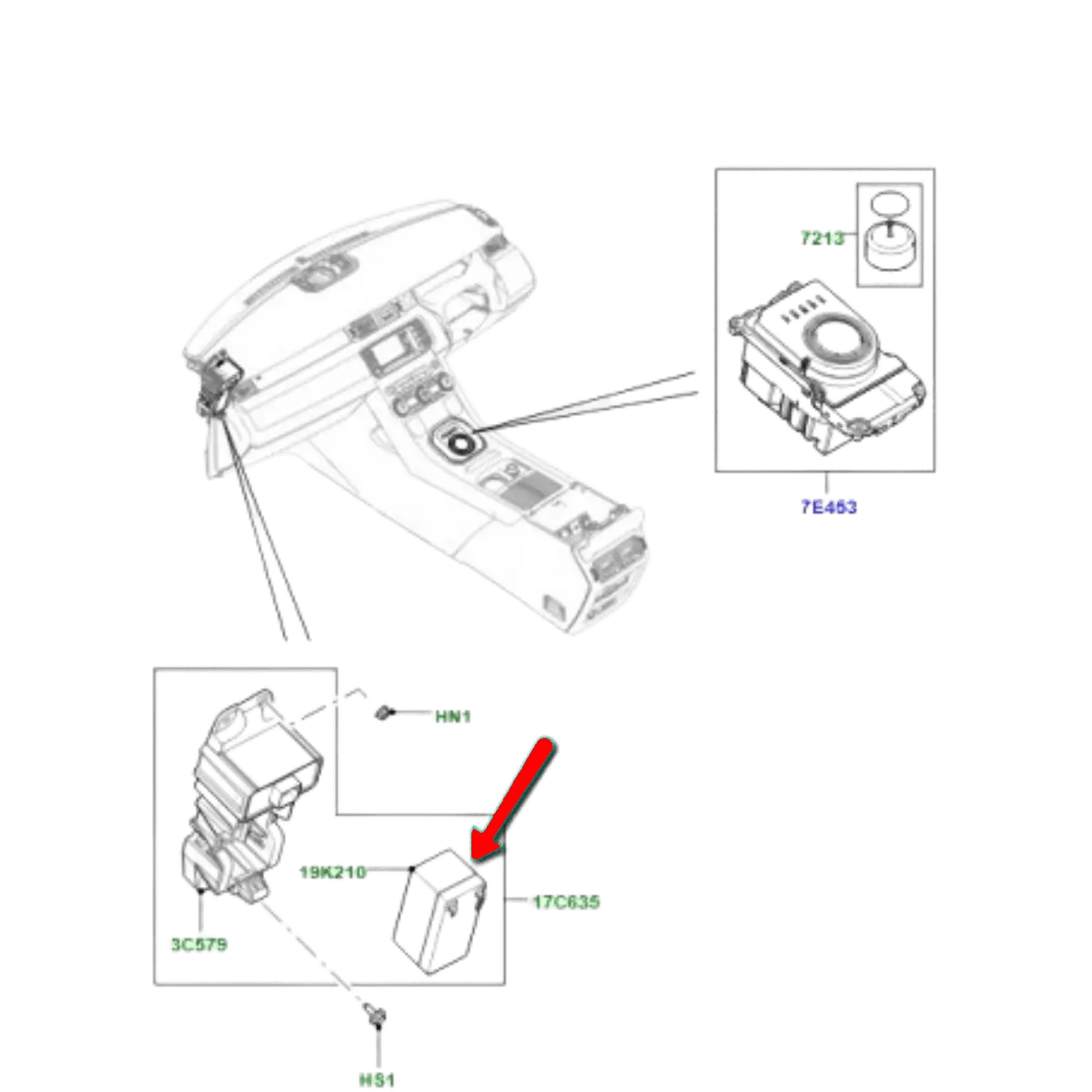 7213

7E453

HN1

19K210

17C635

3C579

HS1